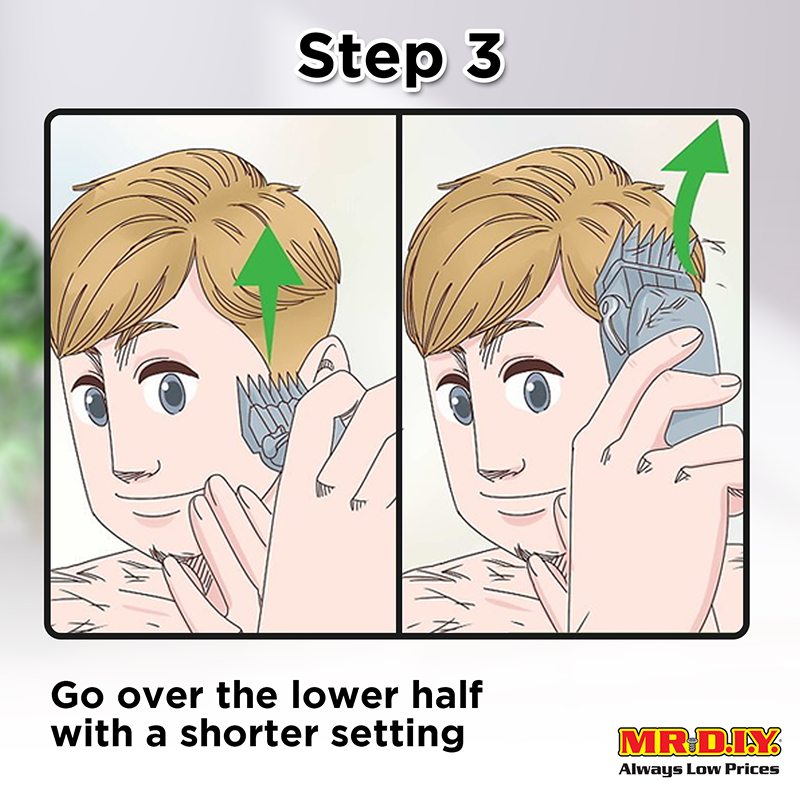 Step 3

Go over the lower half with a shorter setting

MR.D.I.Y.
Always Low Prices